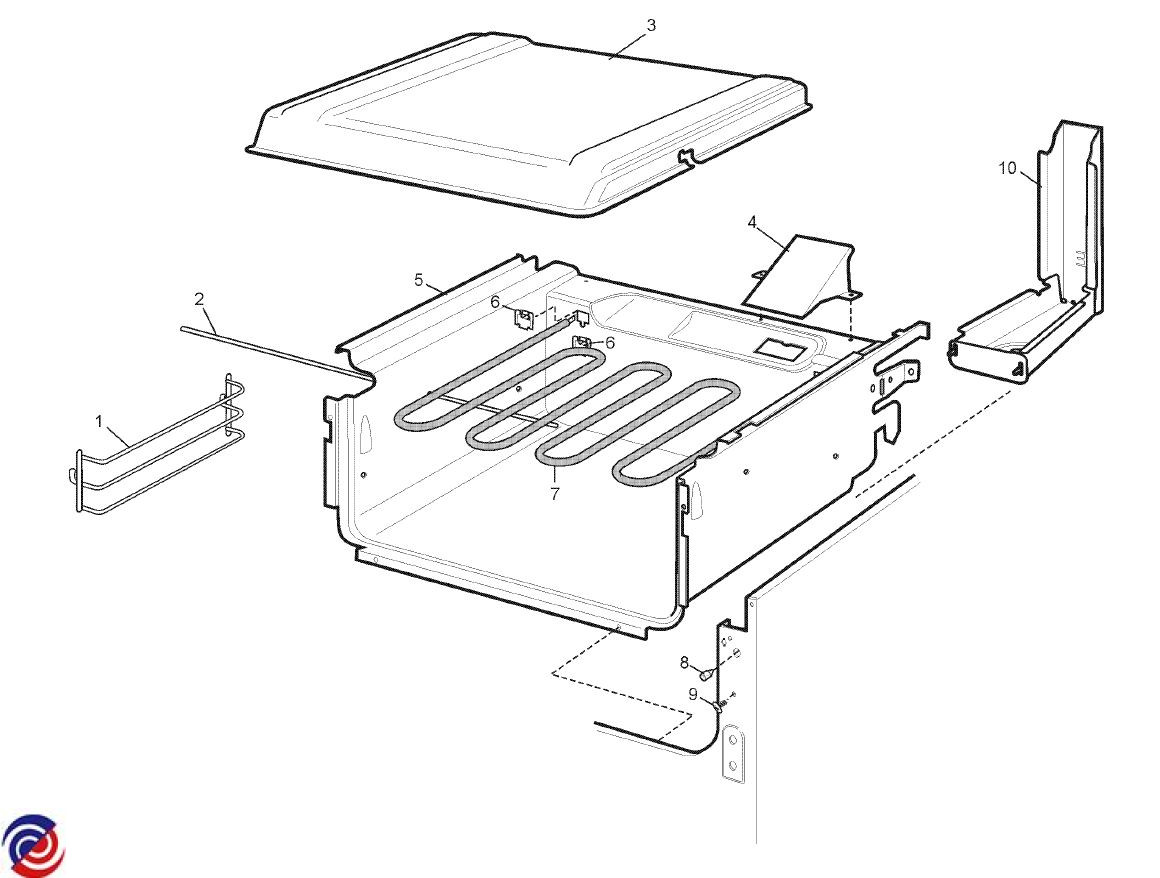 3
10
4
5
2
6
6
1
7
8
9